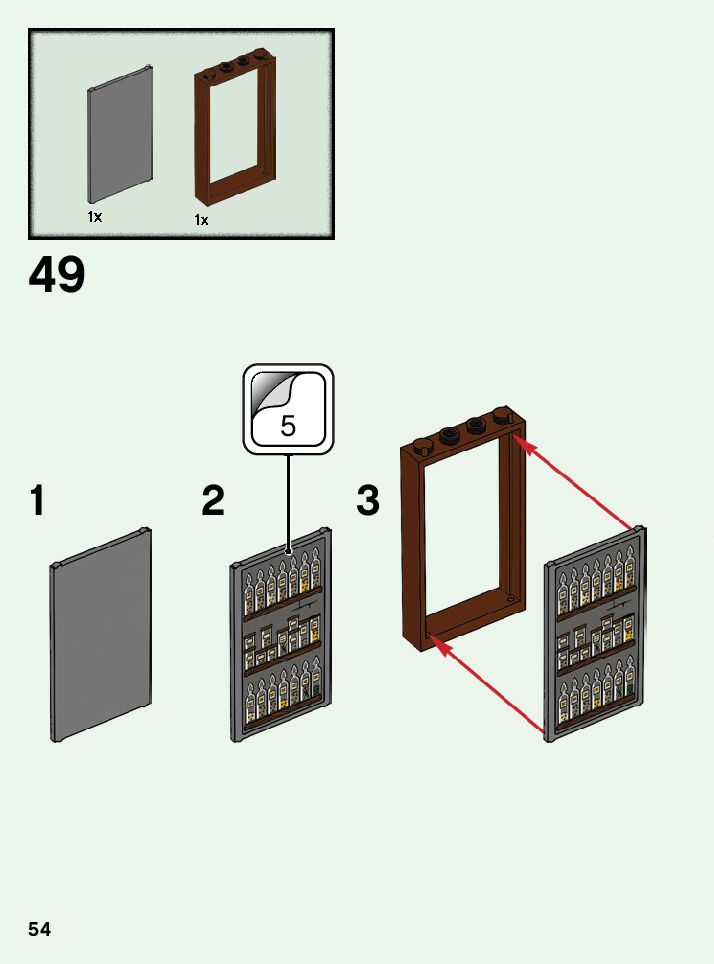 1x
1x

49

5

1

2

3

54