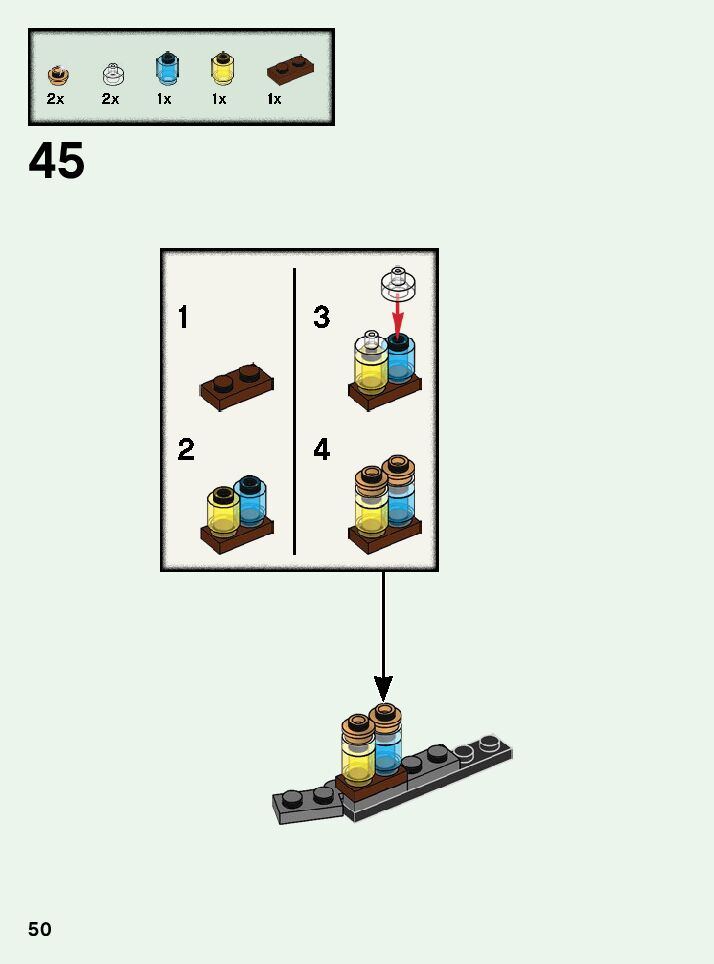 2x 2x 1x 1x 1x

45

1

2

3

4

50