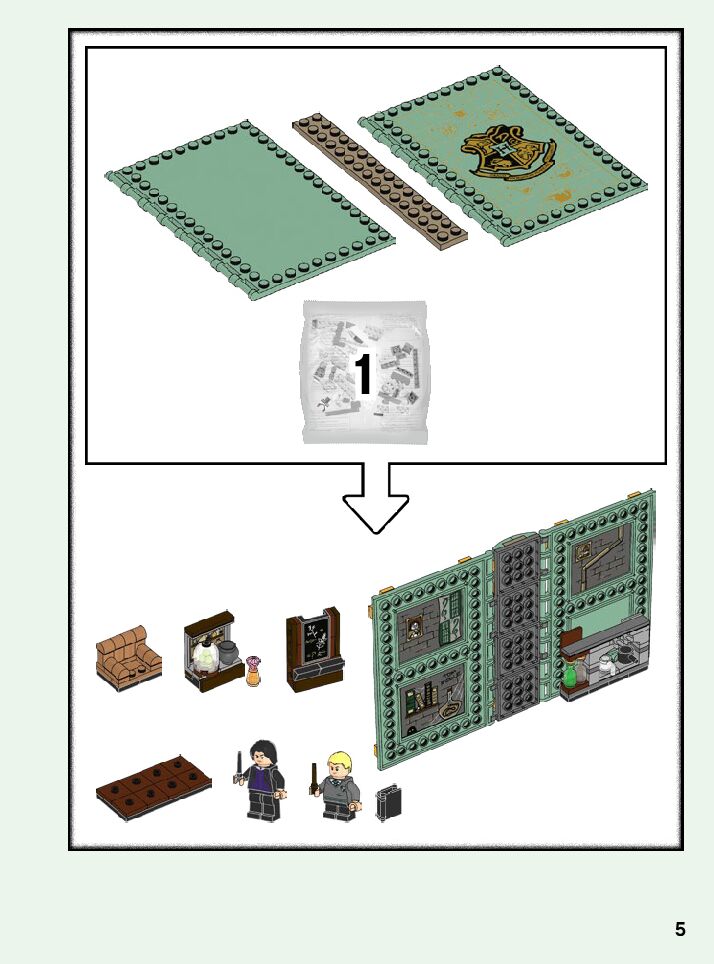 1

5