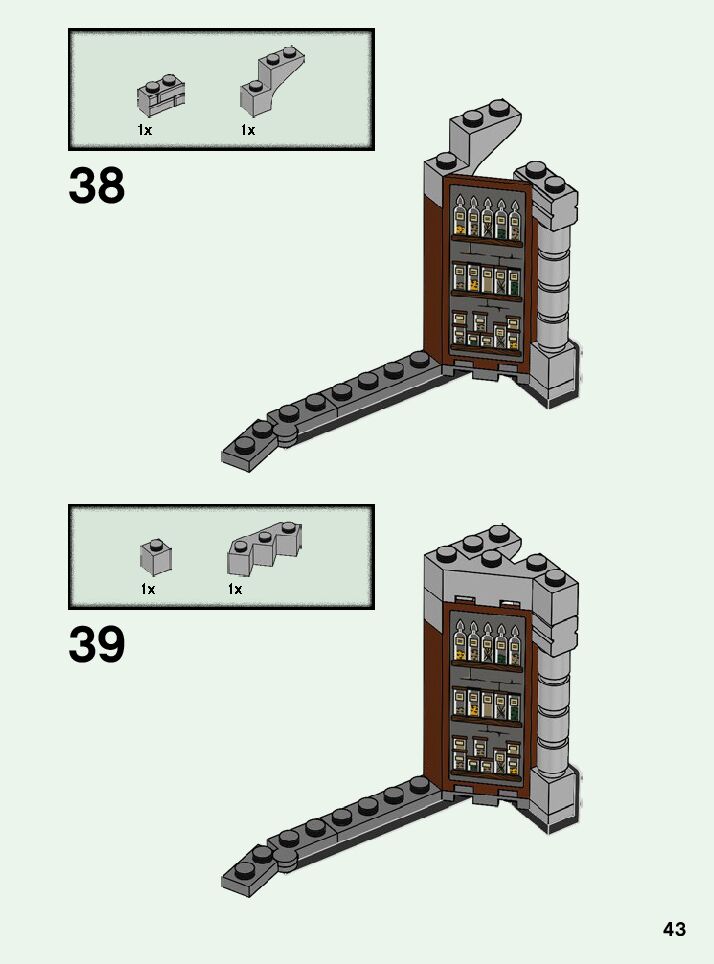 1x 1x

38

1x 1x

39

43