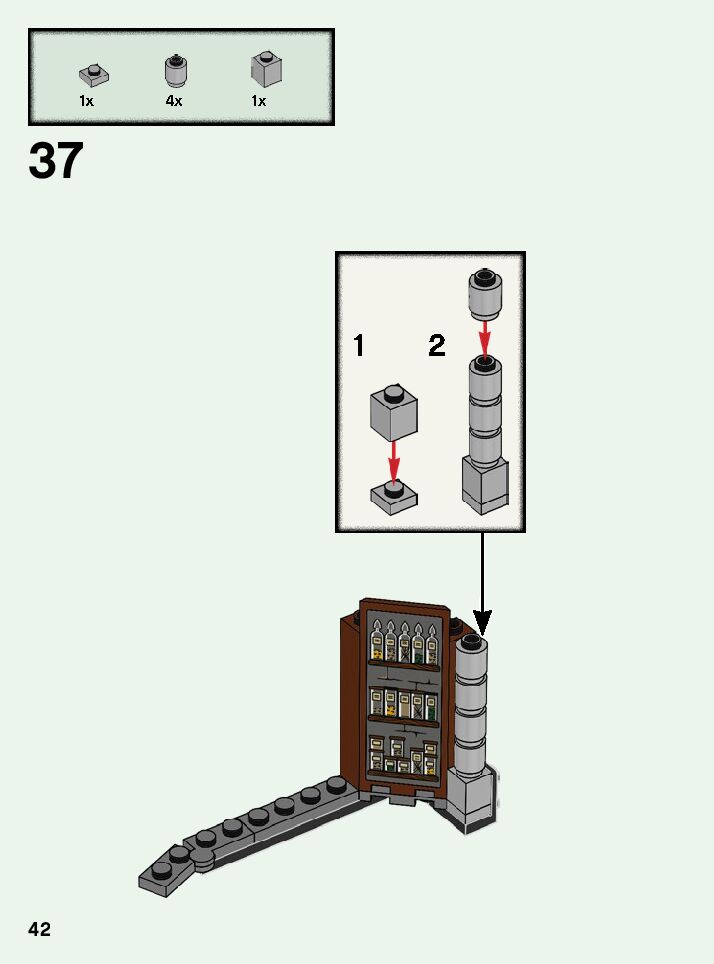 1x 4x 1x

37

1 2

42