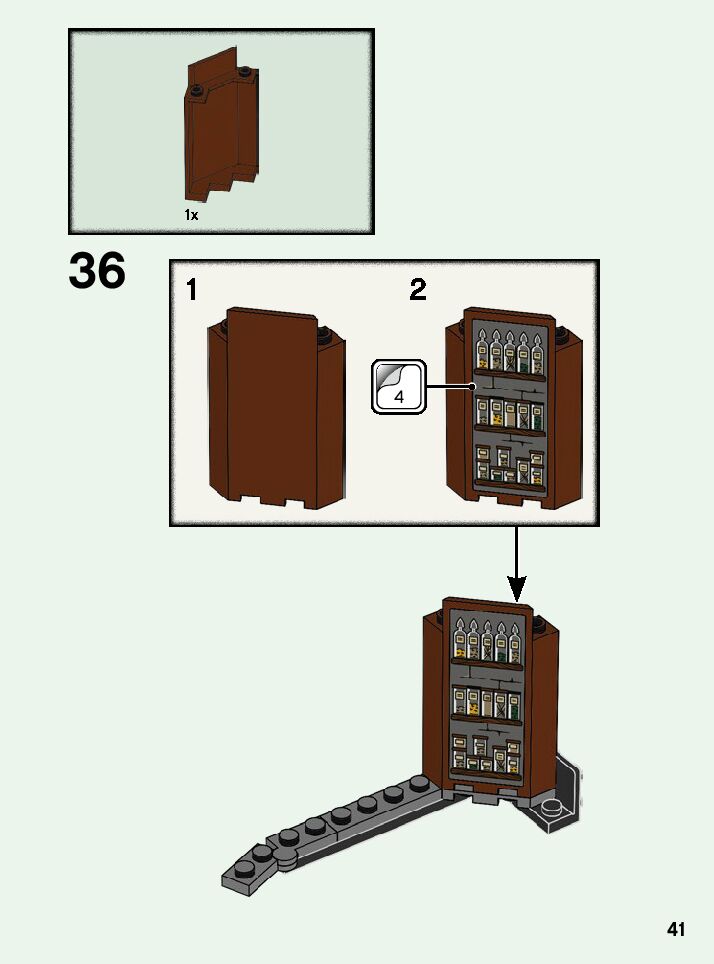 1x

36

1

2

4

41