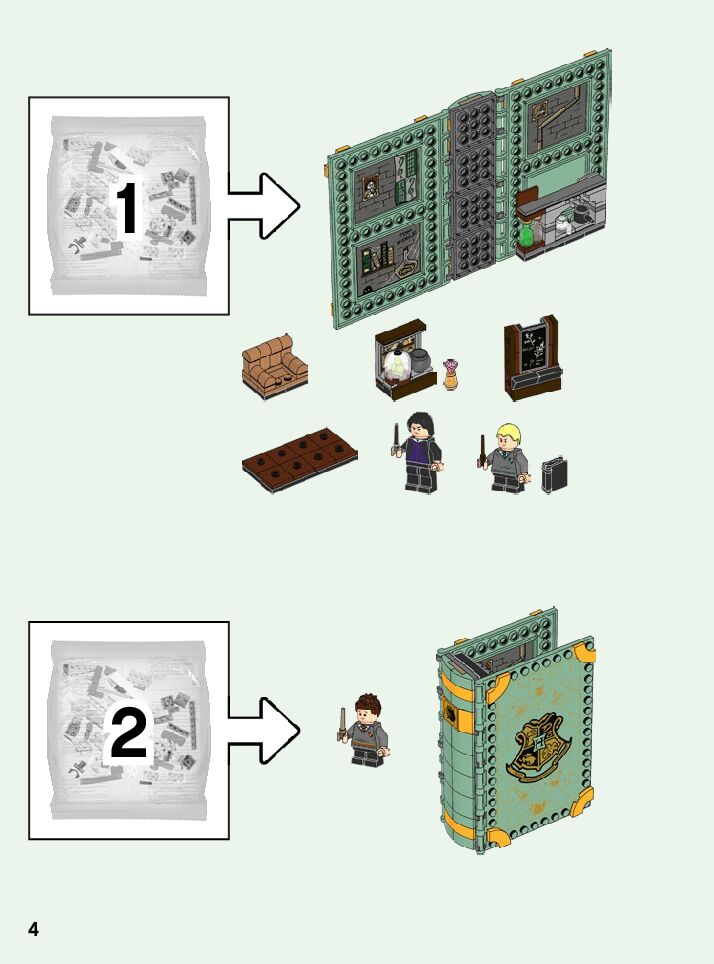 1

2

4