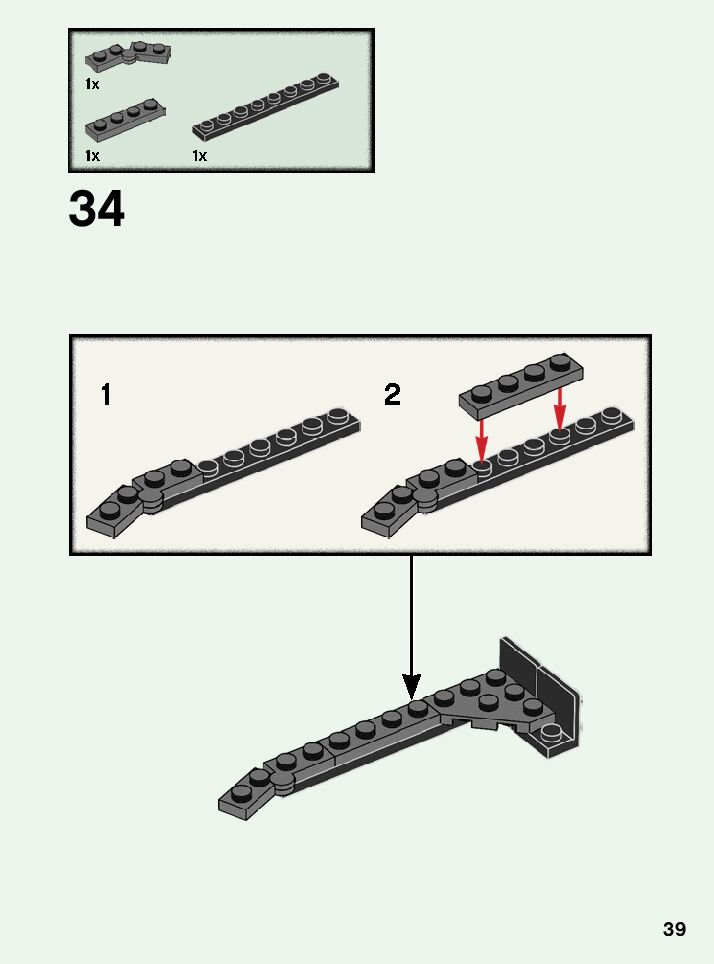 1x

1x

1x

34

1

2

39