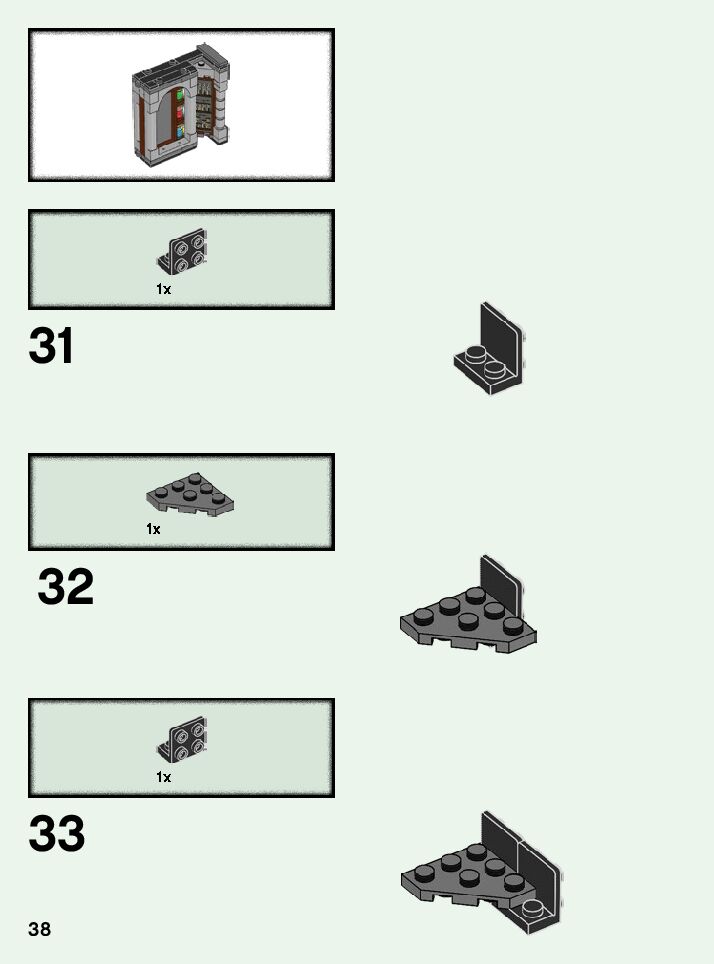 1x

31

1x

32

1x

33

38