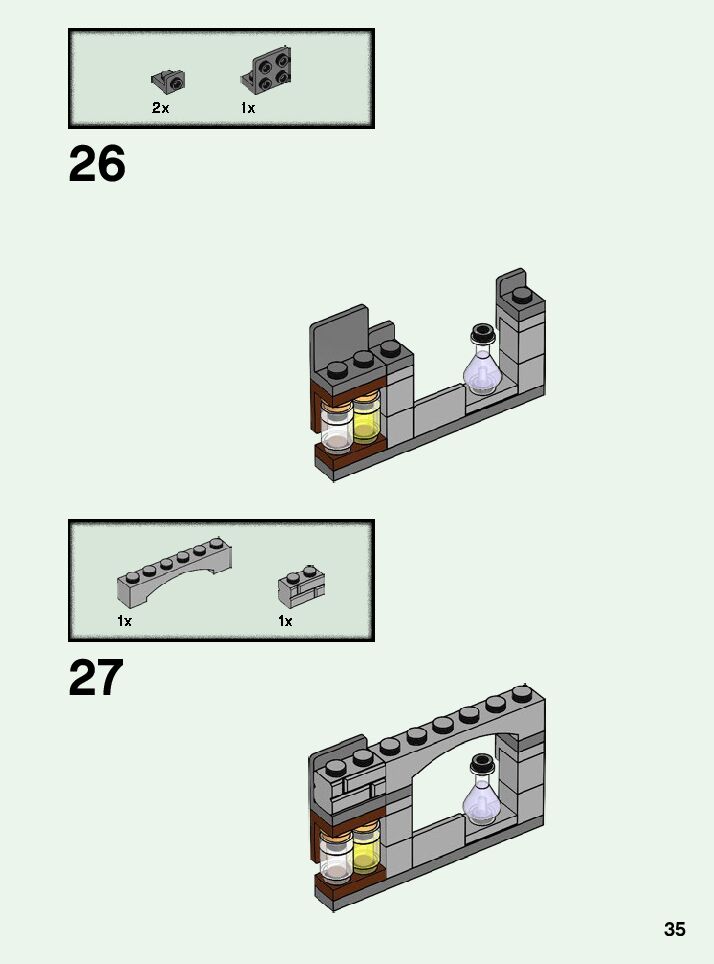 2x 1x

26

1x 1x

27

35