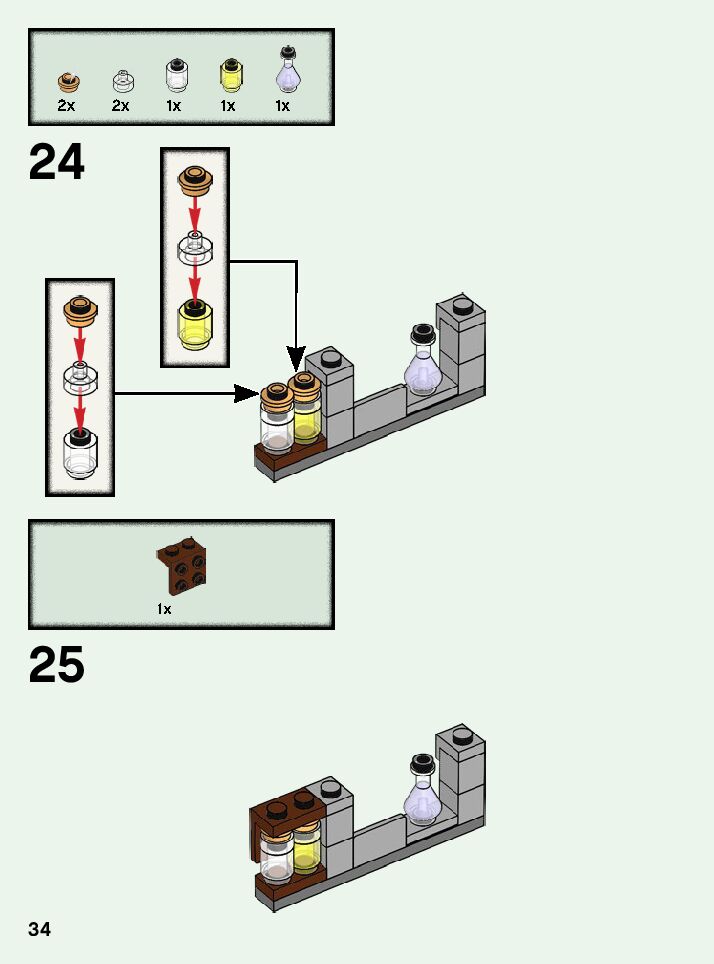 2x 2x 1x 1x 1x

24

1x

25

34