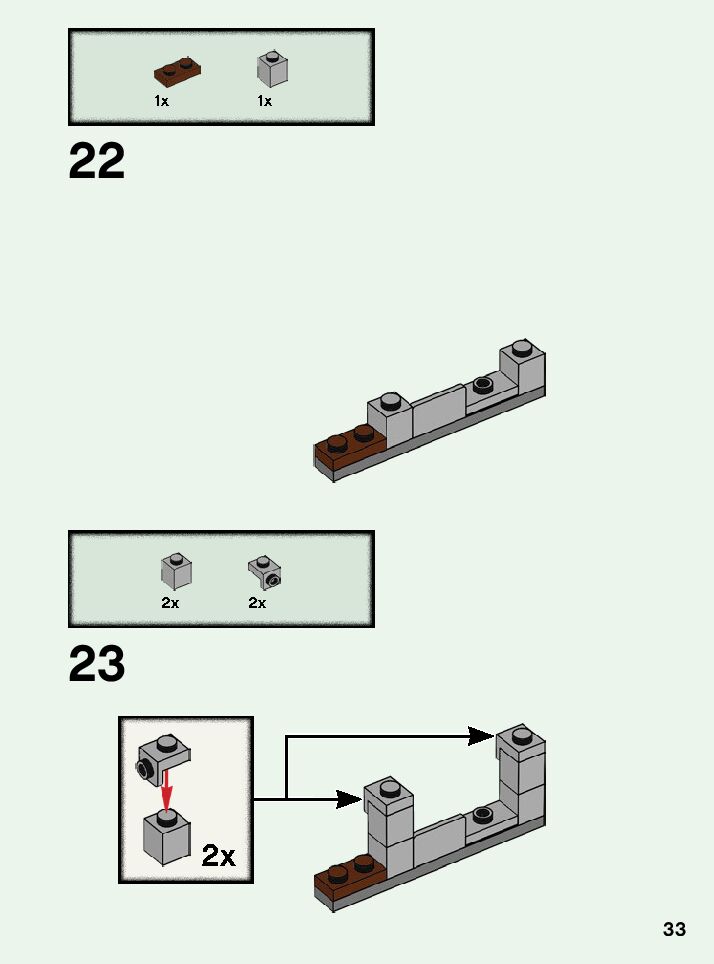 1x 1x

22

2x 2x

23

2x

33