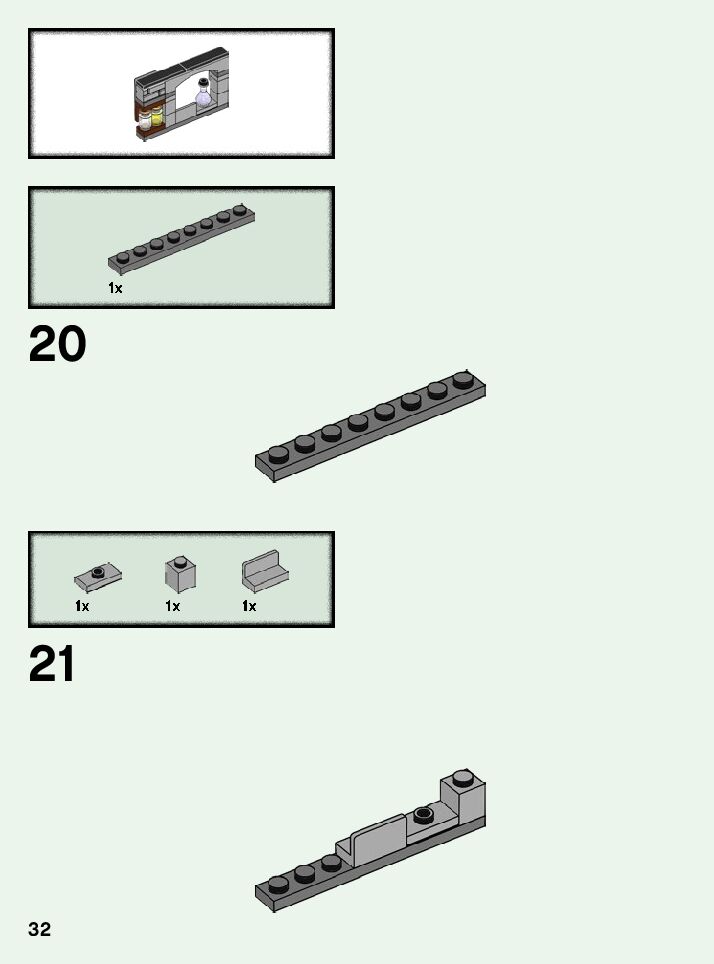 1x

20

1x 1x 1x

21

32