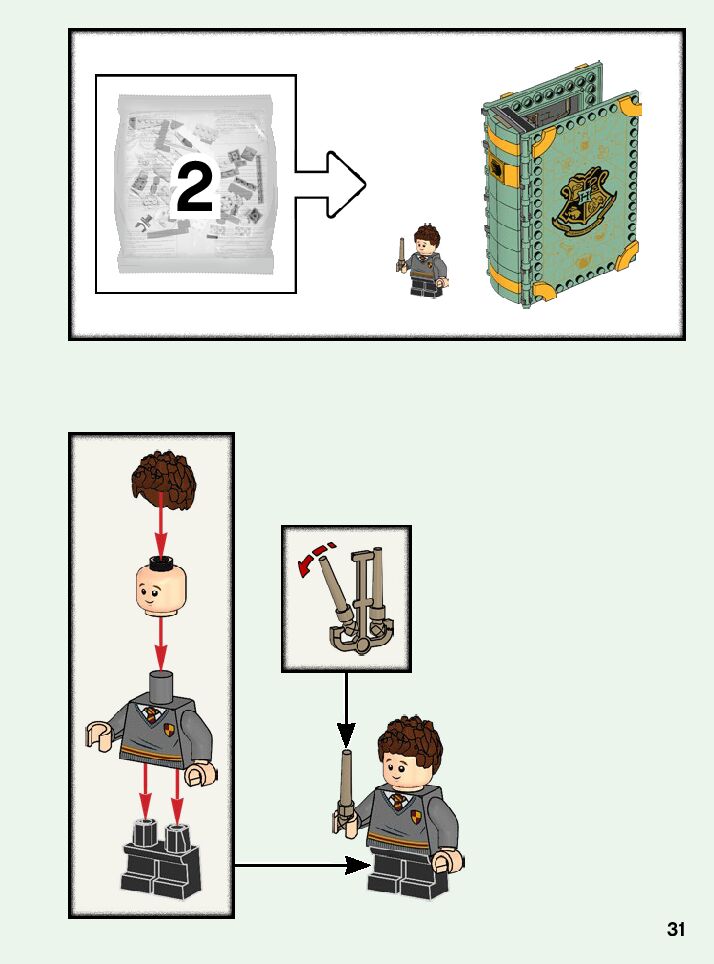 2

31