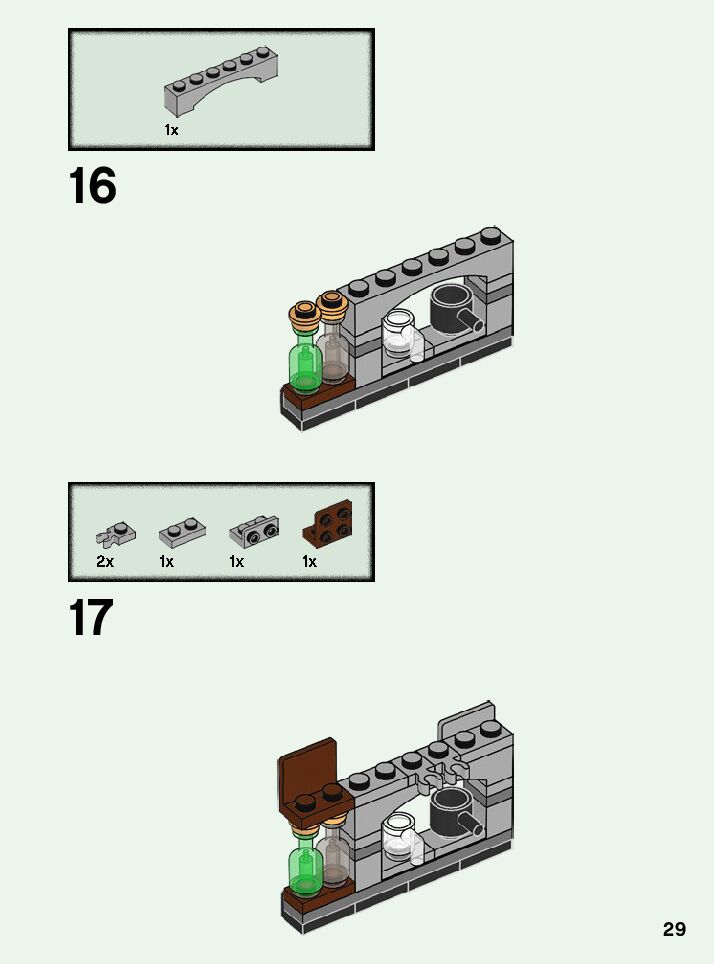 1x

16

2x 1x 1x 1x

17

29