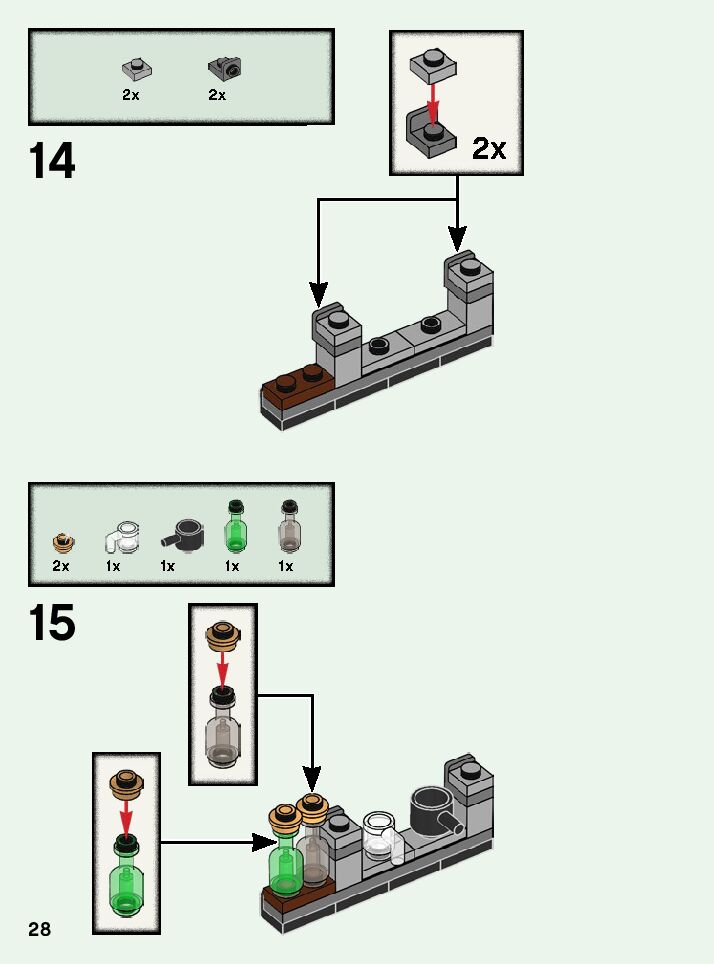 2x 2x

14

2x

2x 1x 1x 1x 1x

15

28