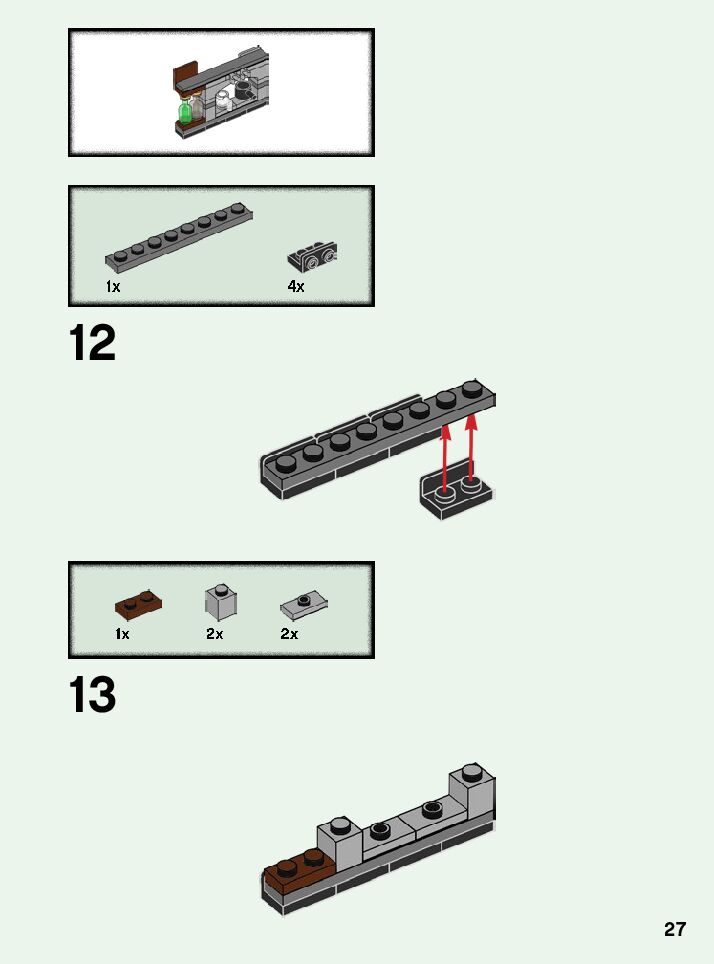 1x

4x

12

1x

2x

2x

13

27