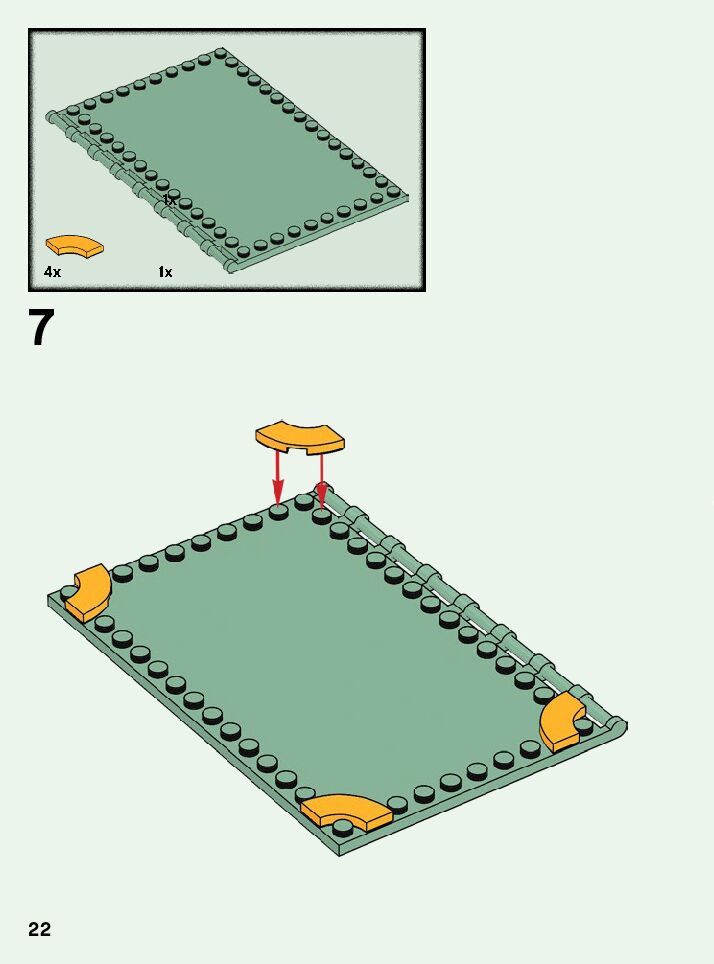 1x

4x

1x

7

22