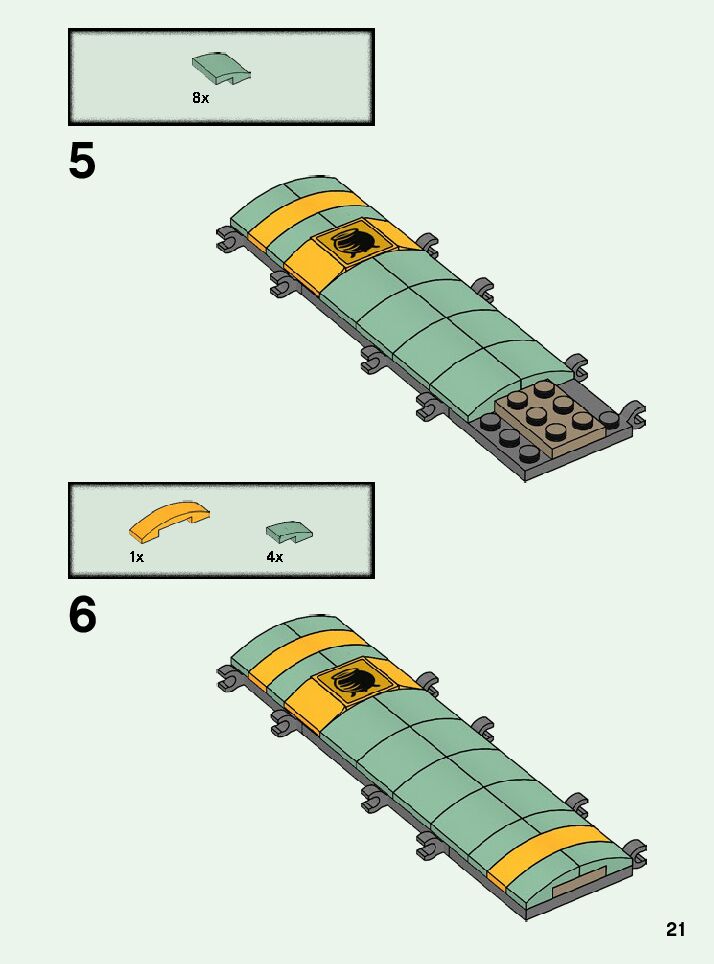 8x

5

1x

4x

6

21