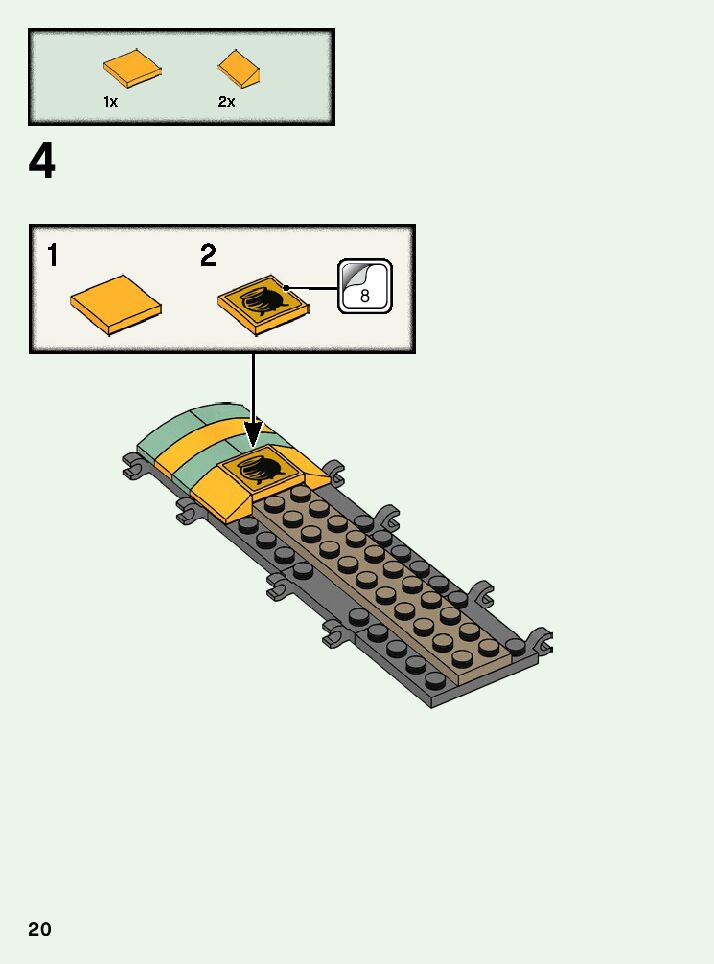 1x
2x

4

1
2
8

20