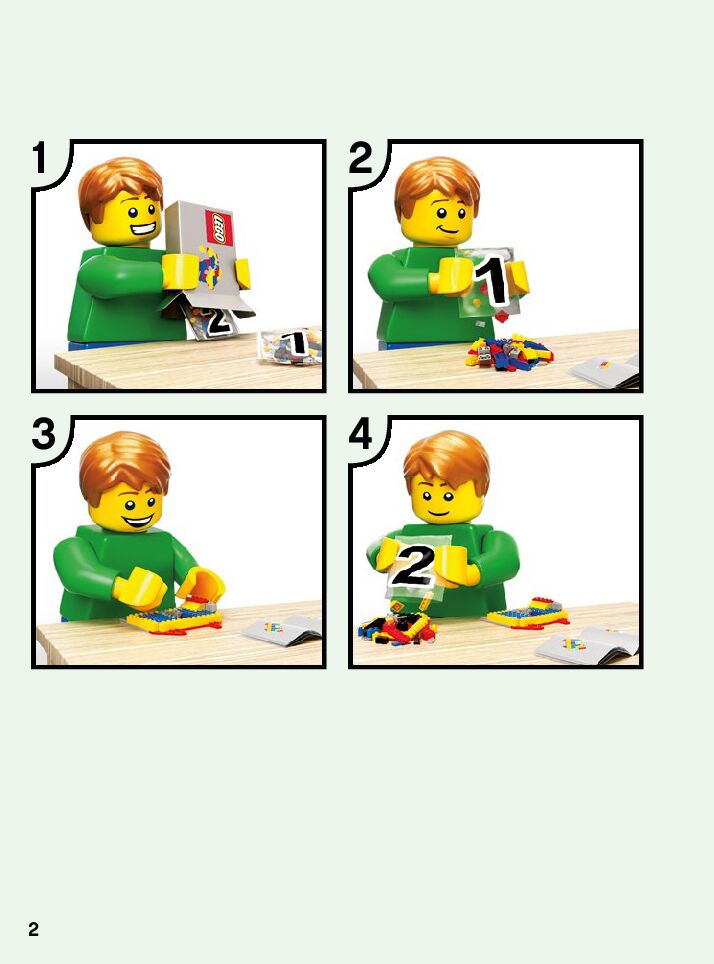 1

LEGO

2

1

2

1

3

4

2

2