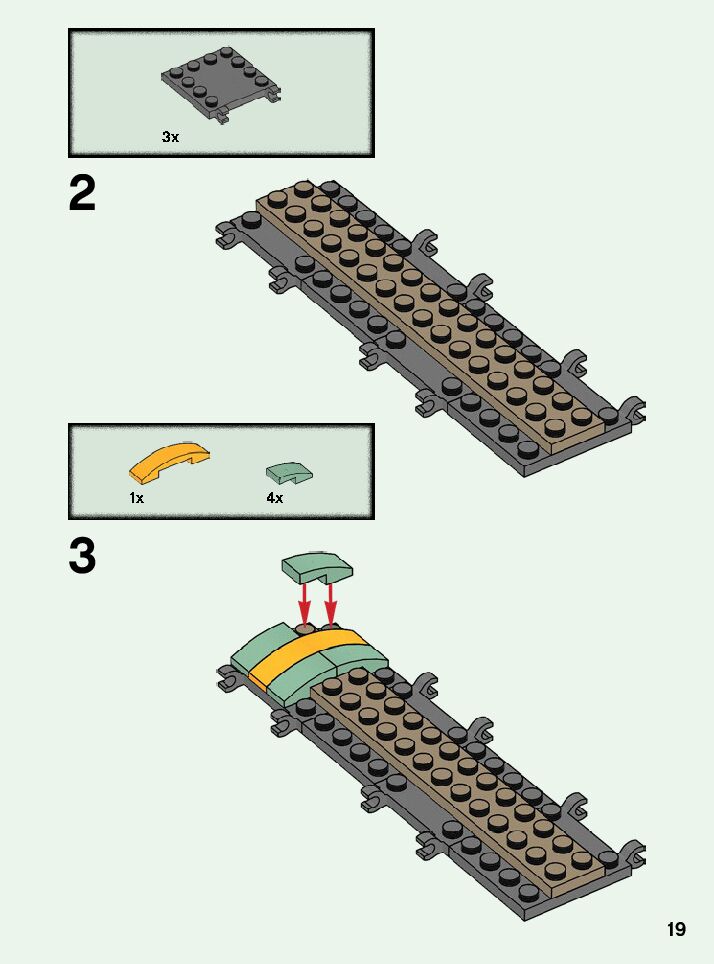 3x

2

1x

4x

3

19