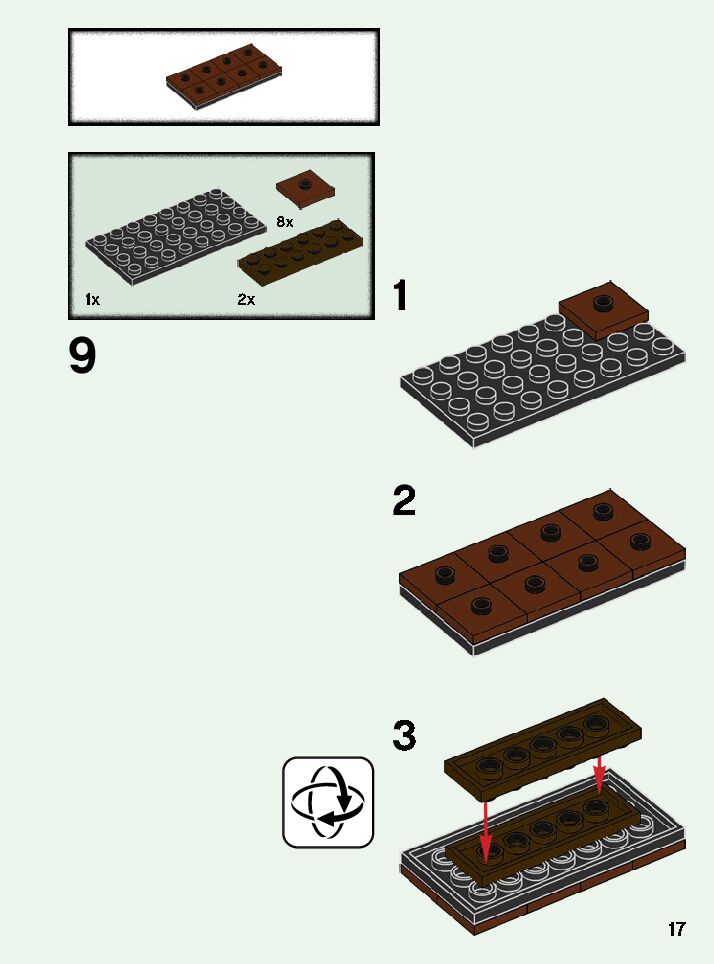 8x
1x
2x
9
1
2
3
17