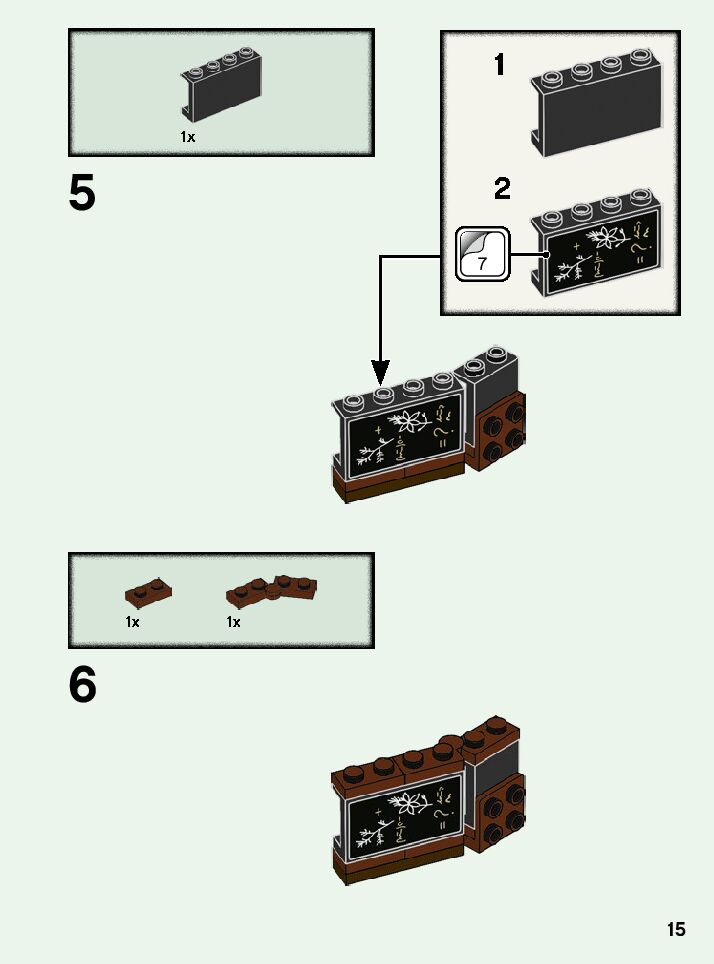 1x

5

1

2

7

1x

1x

6

15