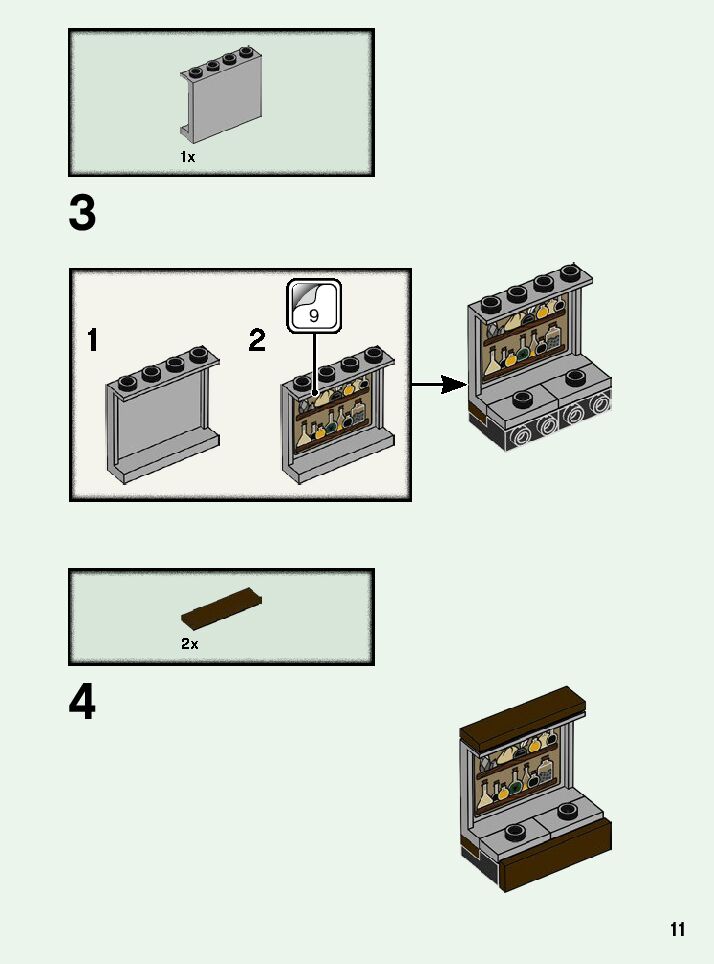 1x

3

1

2

9

2x

4

11