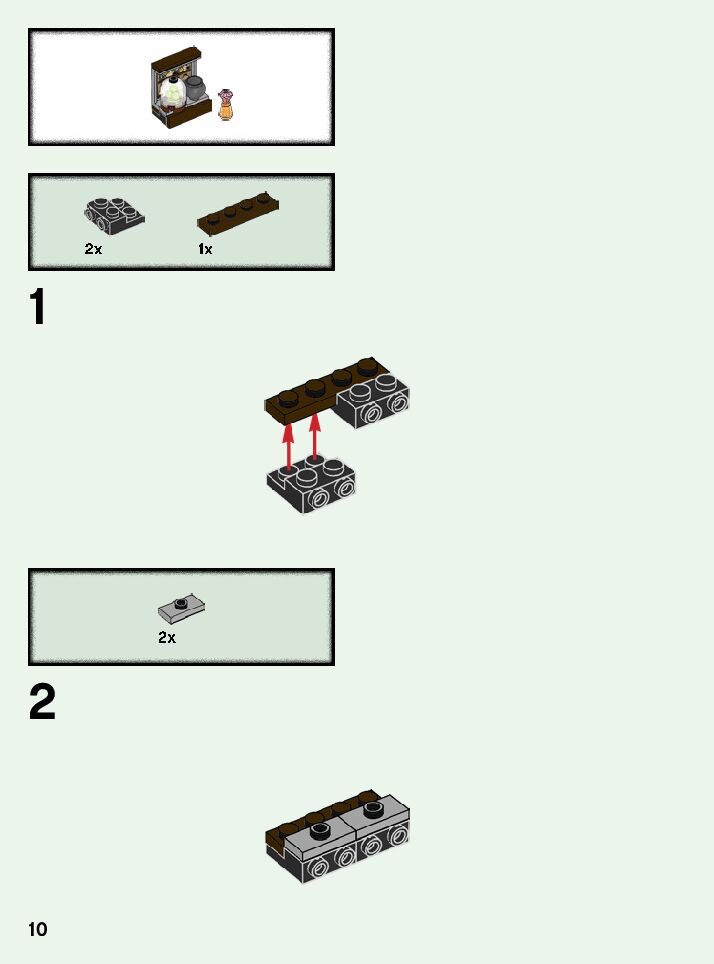 2x

1x

1

2x

2

10