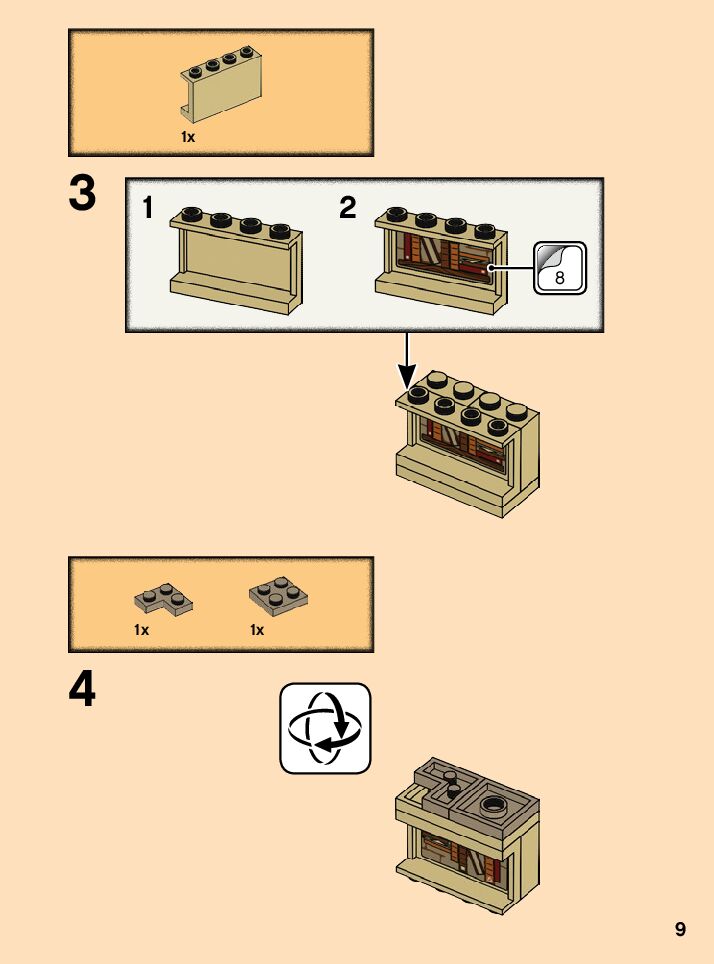 1x

3

1

2

8

1x

1x

4

9