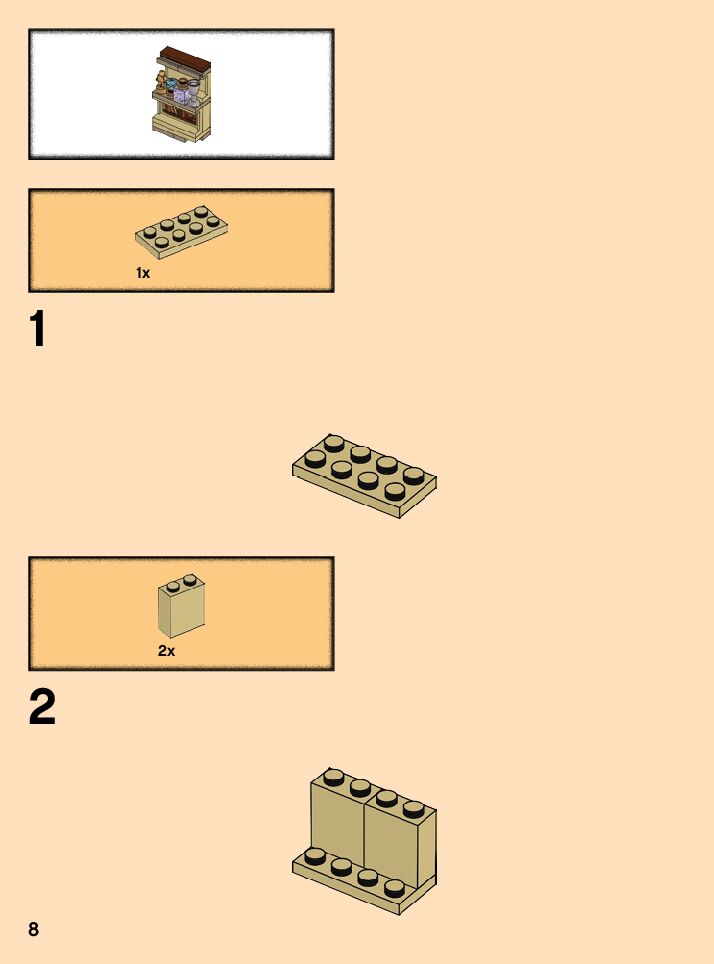 1x

1

2x

2

8