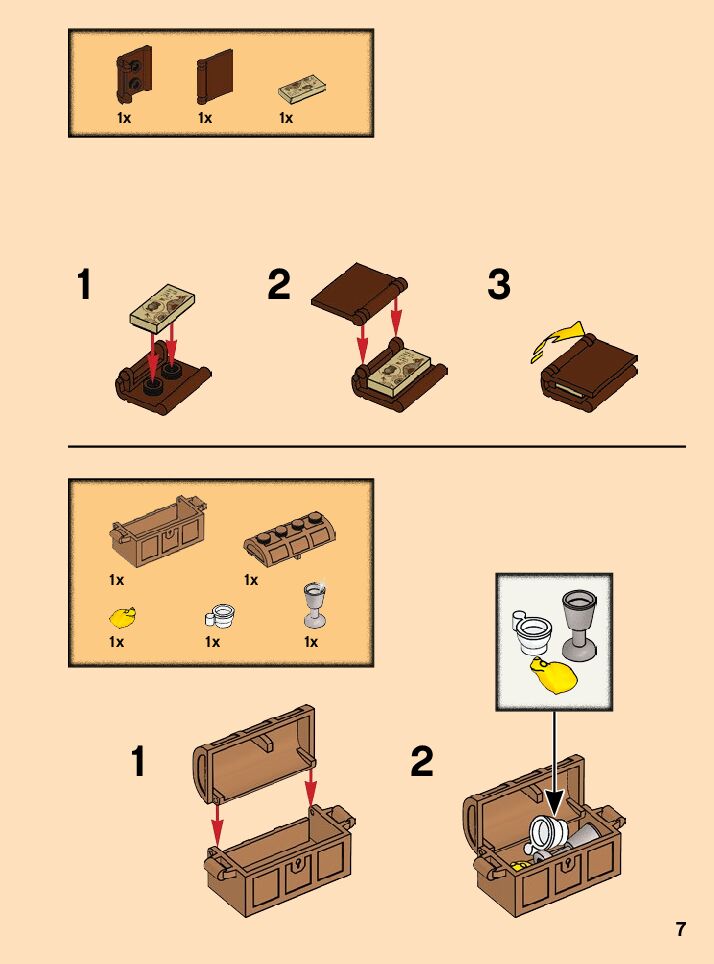 1x 1x 1x

1

2

3

1x 1x

1x 1x 1x

1

2

7