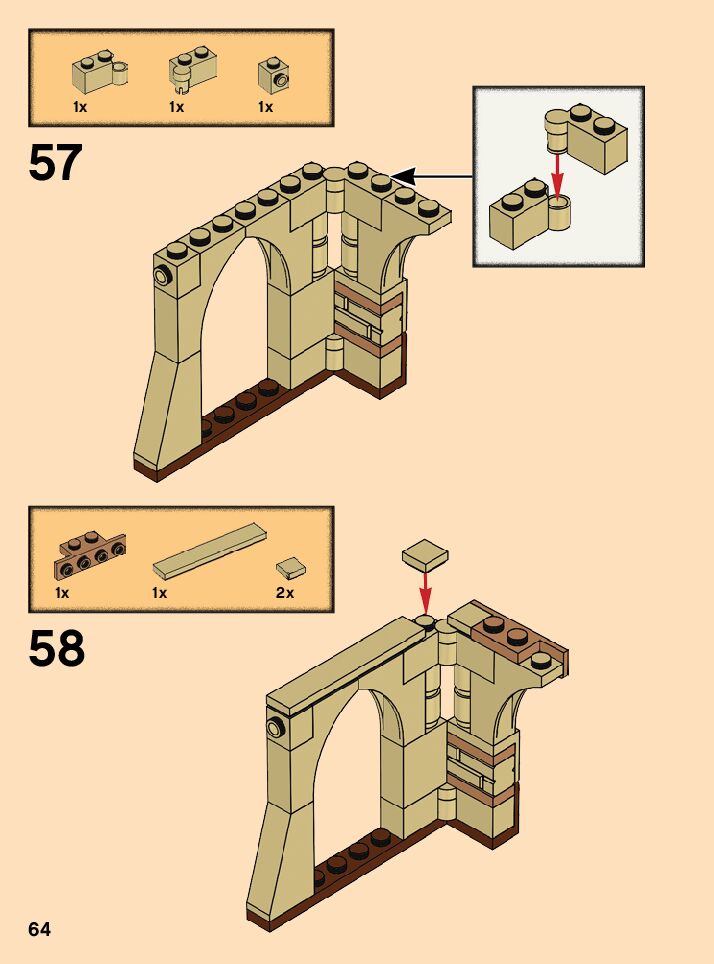 1x
1x
1x

57

1x
1x
2x

58

64