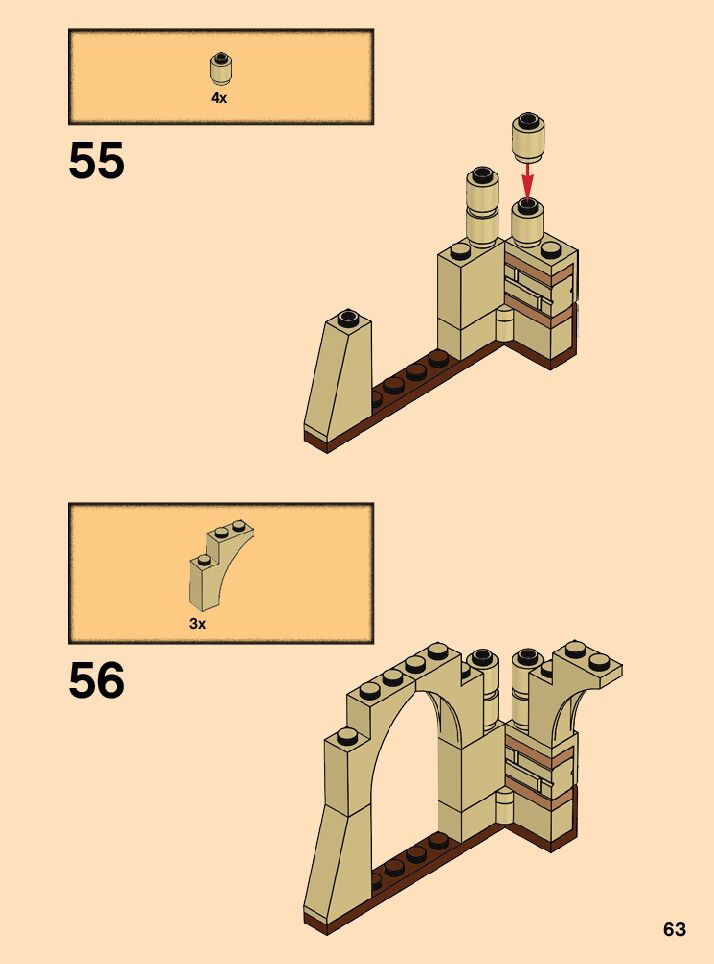 4x

55

3x

56

63