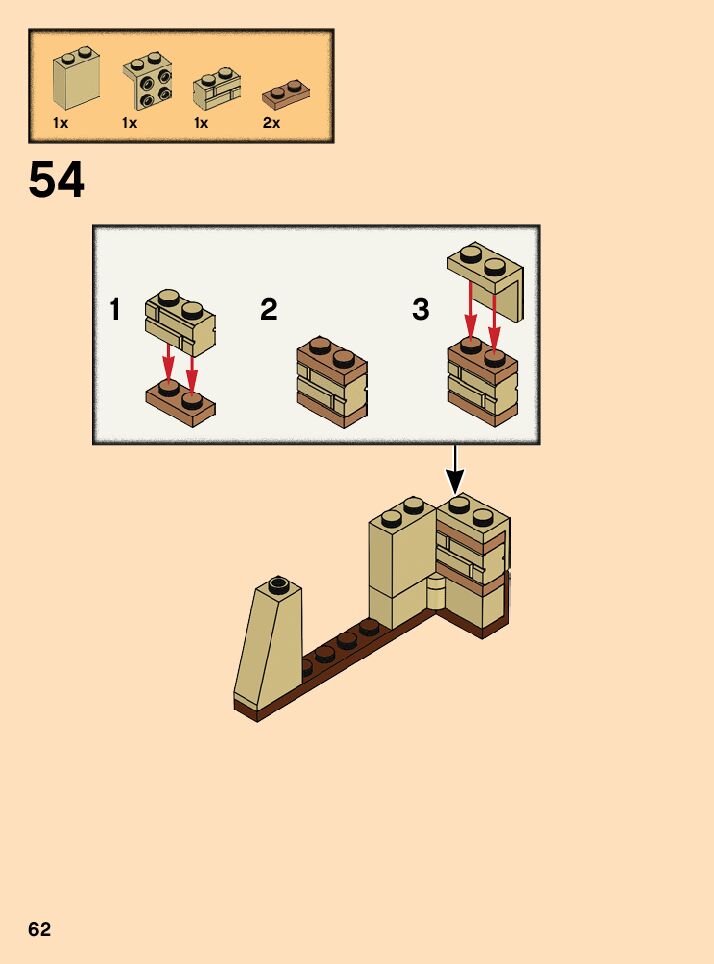 1x 1x 1x 2x

54

1

2

3

62