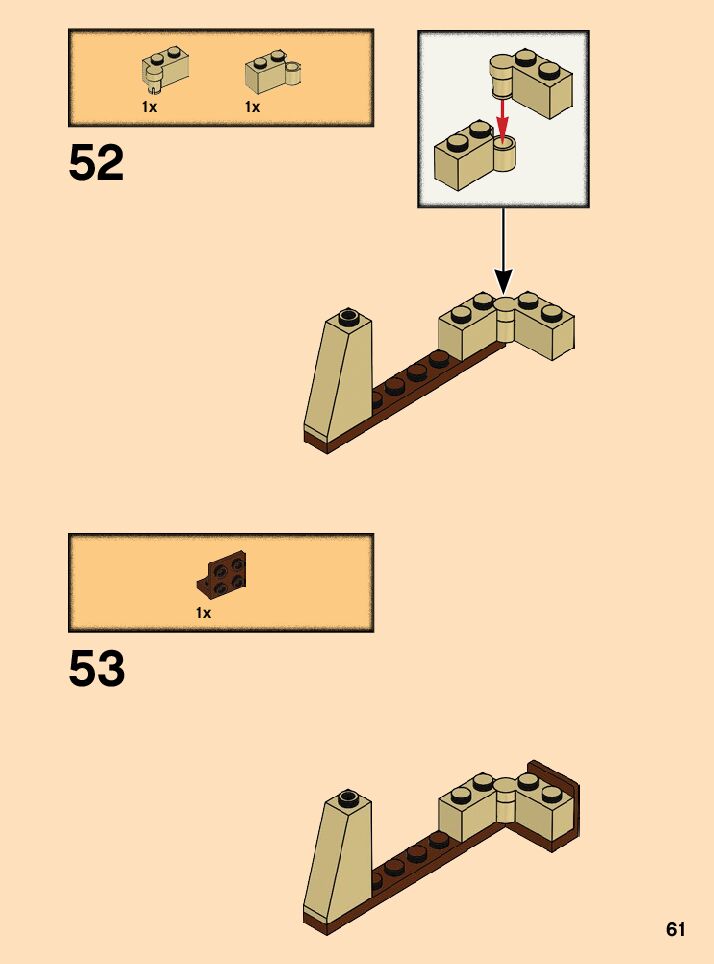 1x 1x

52

1x

53

61