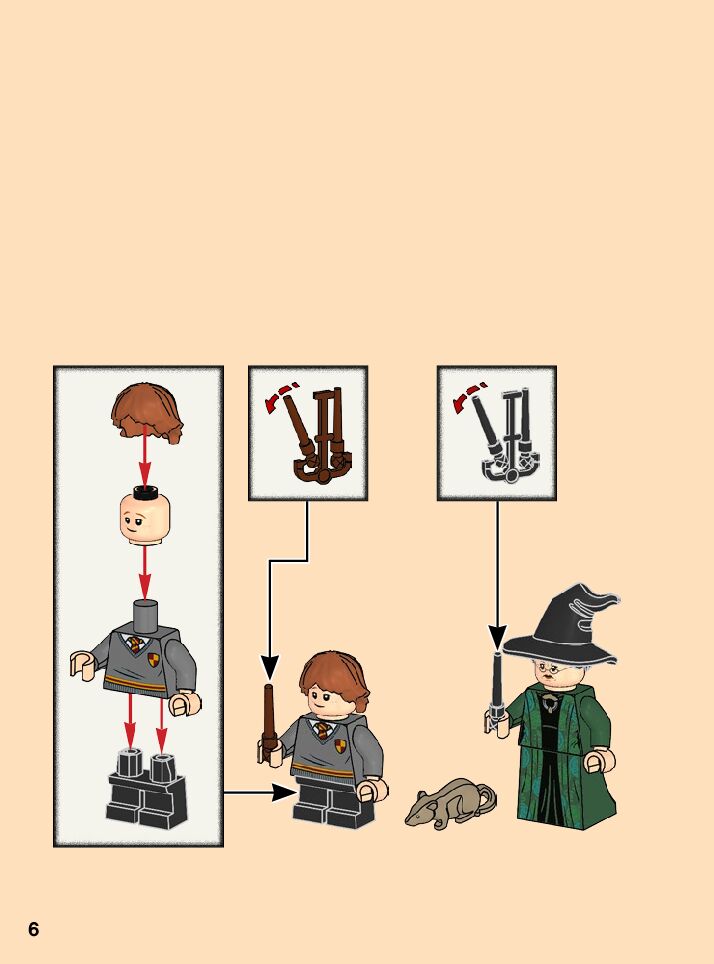 6