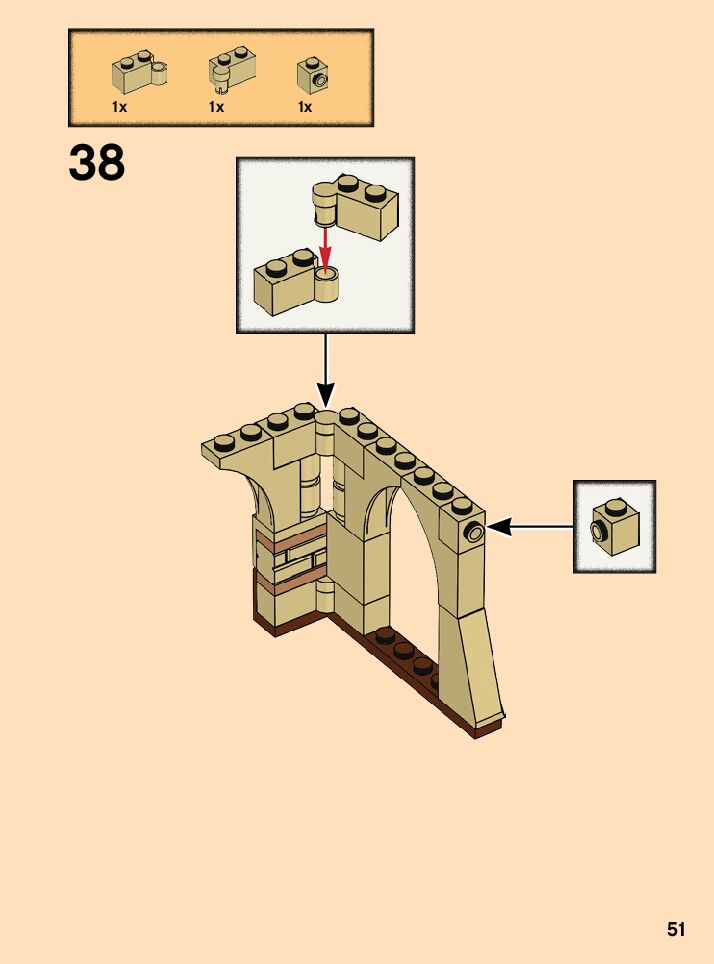 1x 1x 1x

38

51