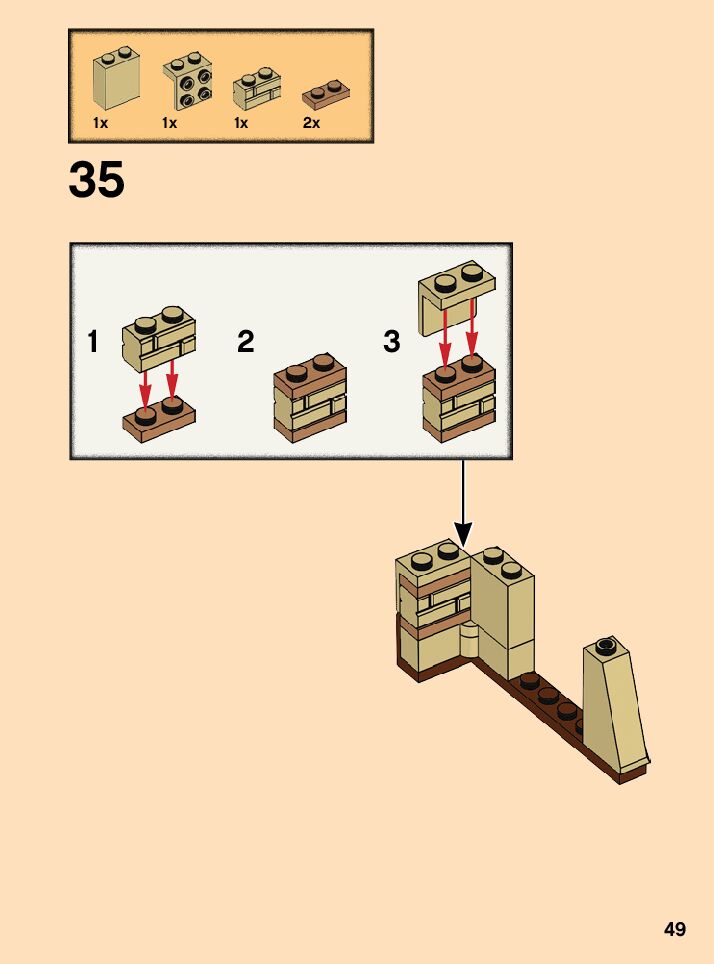 1x 1x 1x 2x

35

1

2

3

49