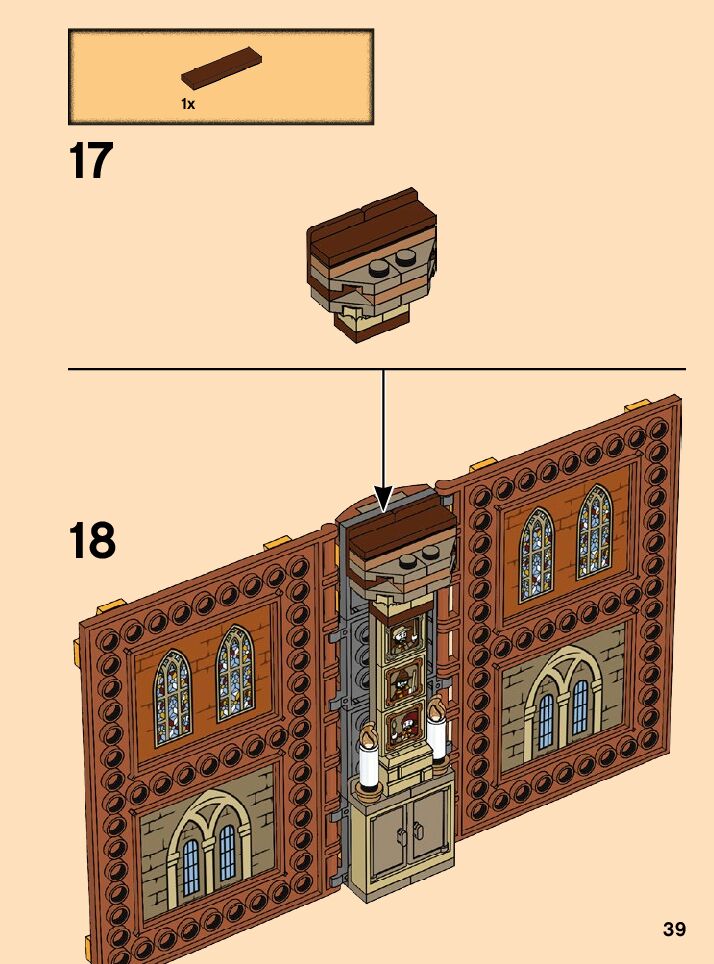 1x

17

18

39