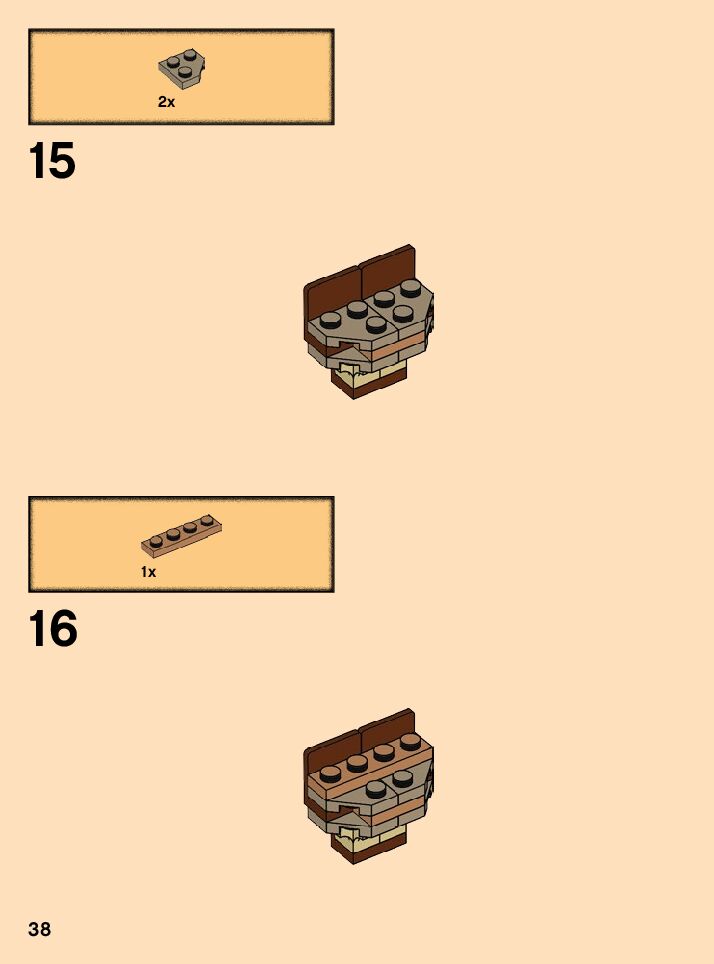 2x

15

1x

16

38