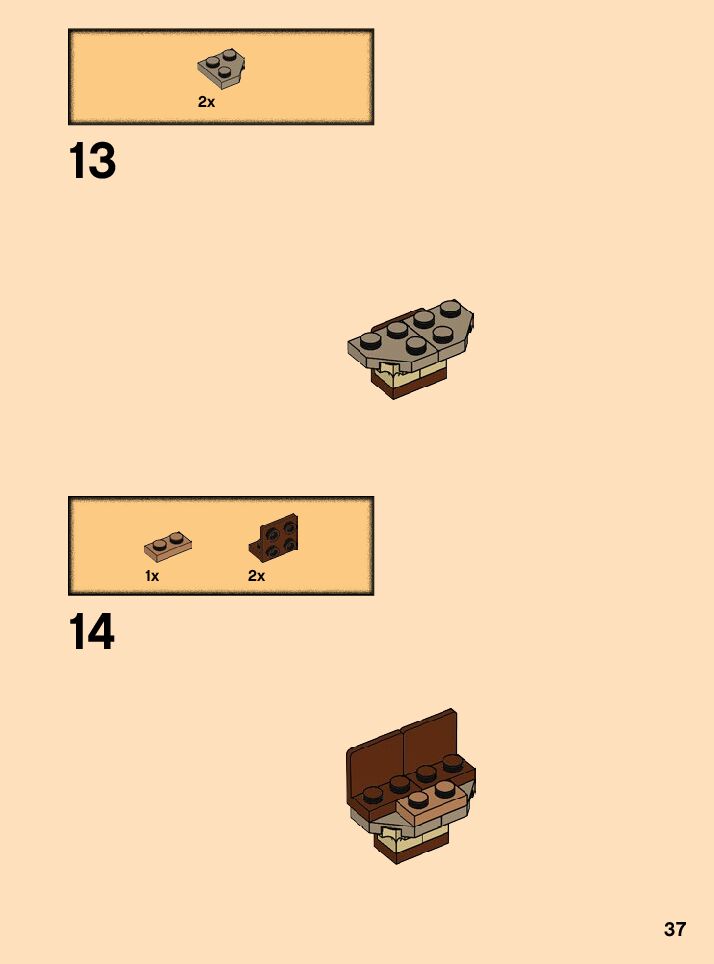 2x

13

1x

2x

14

37