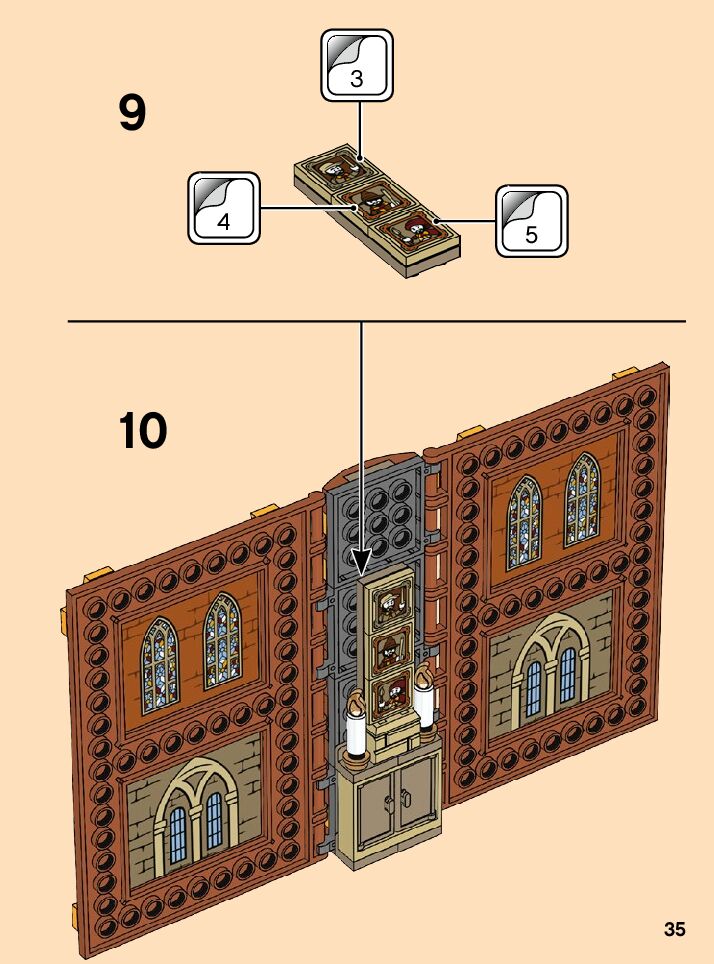 9

3

4

5

10

35