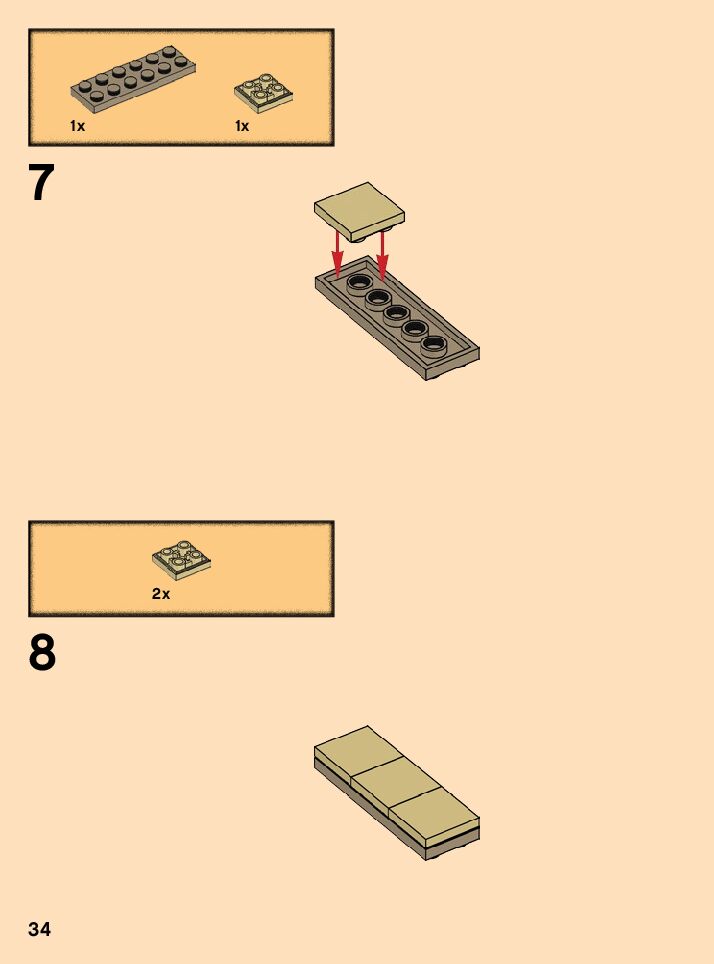 1x

1x

7

2x

8

34