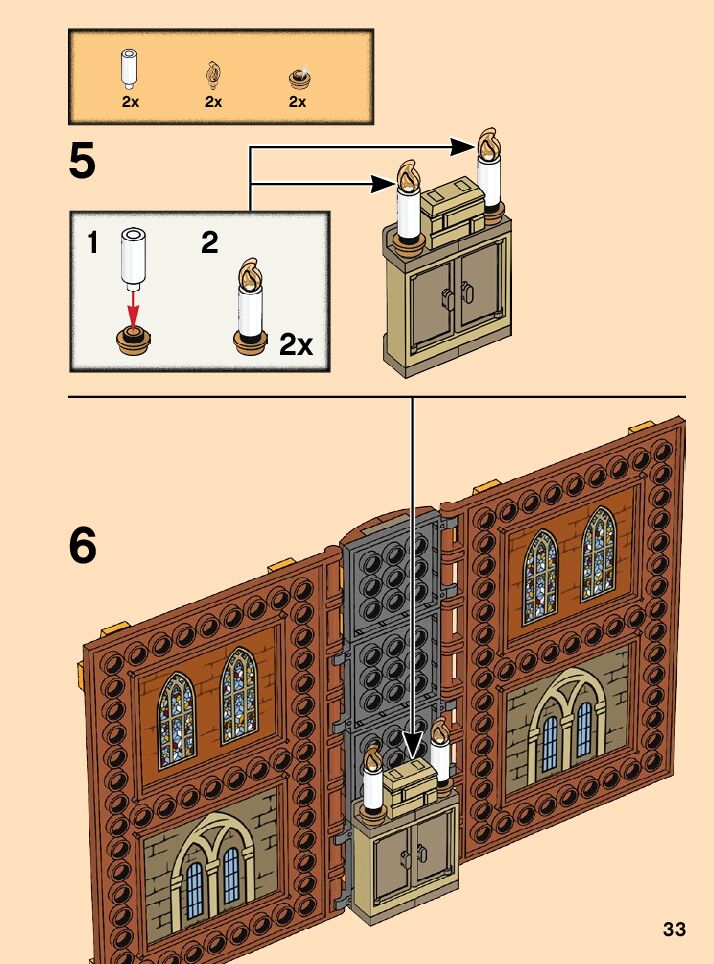 2x 2x 2x

5

1 2

2x

6

33