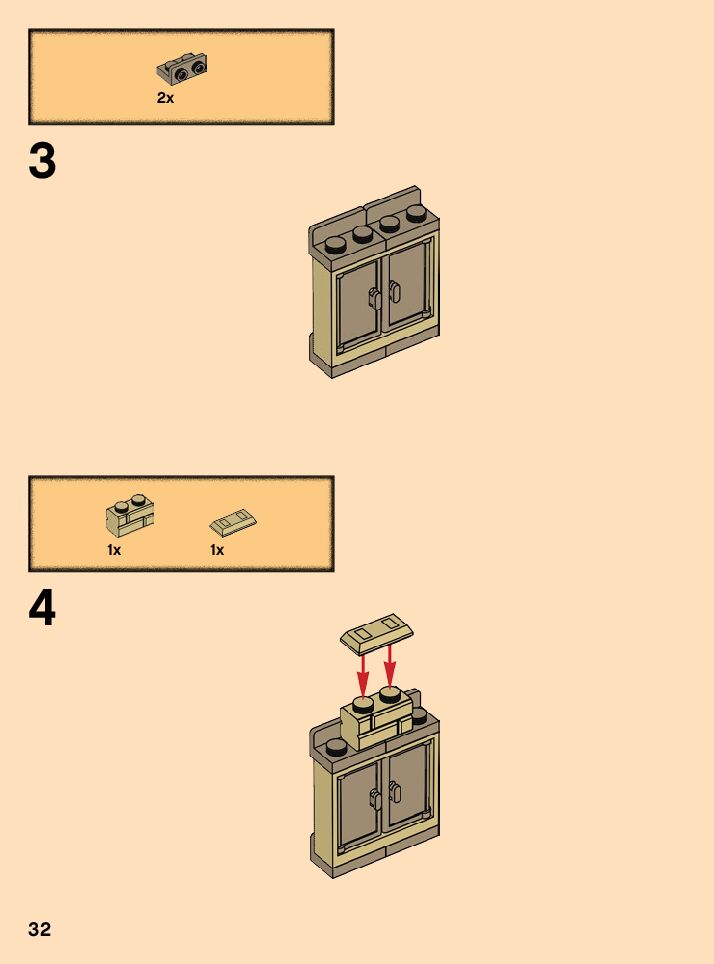 2x

3

1x 1x

4

32