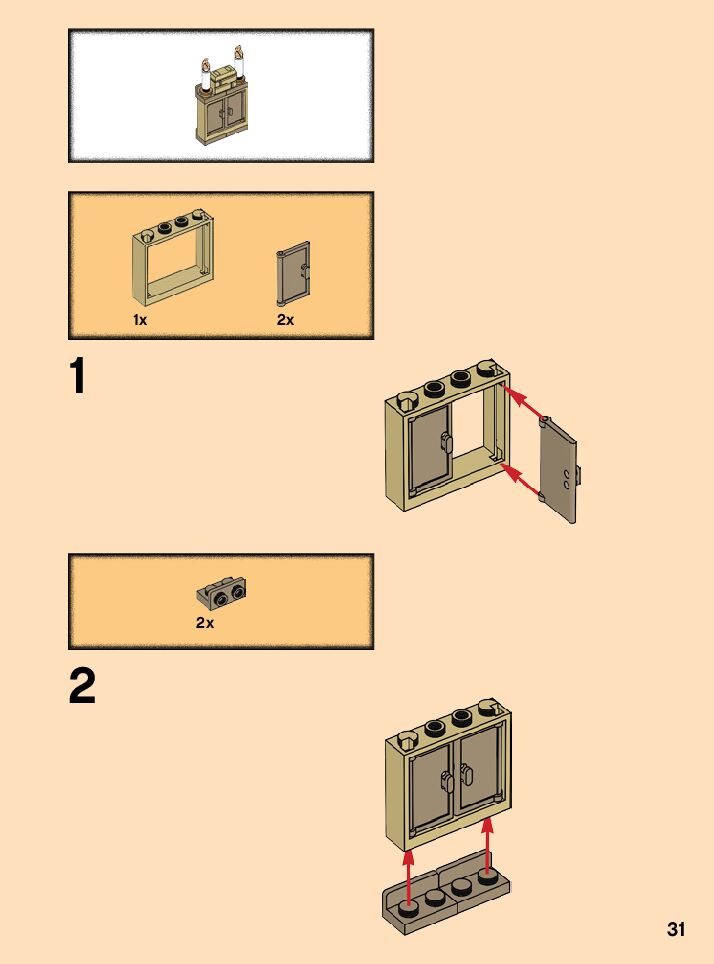 1x
2x
1
2x
2
31