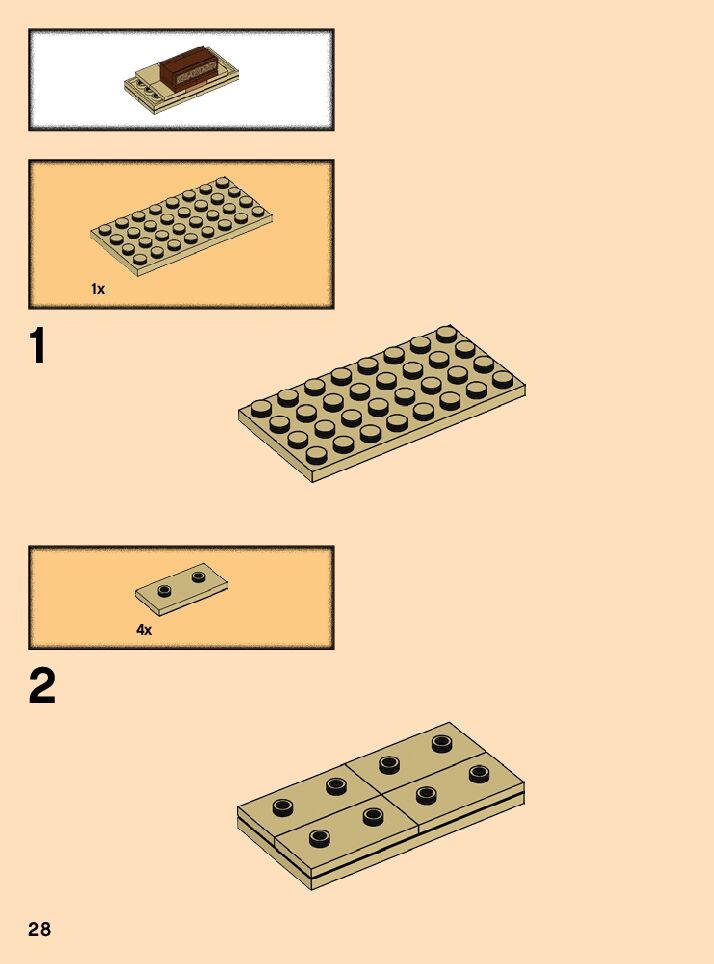 1x

1

4x

2

28