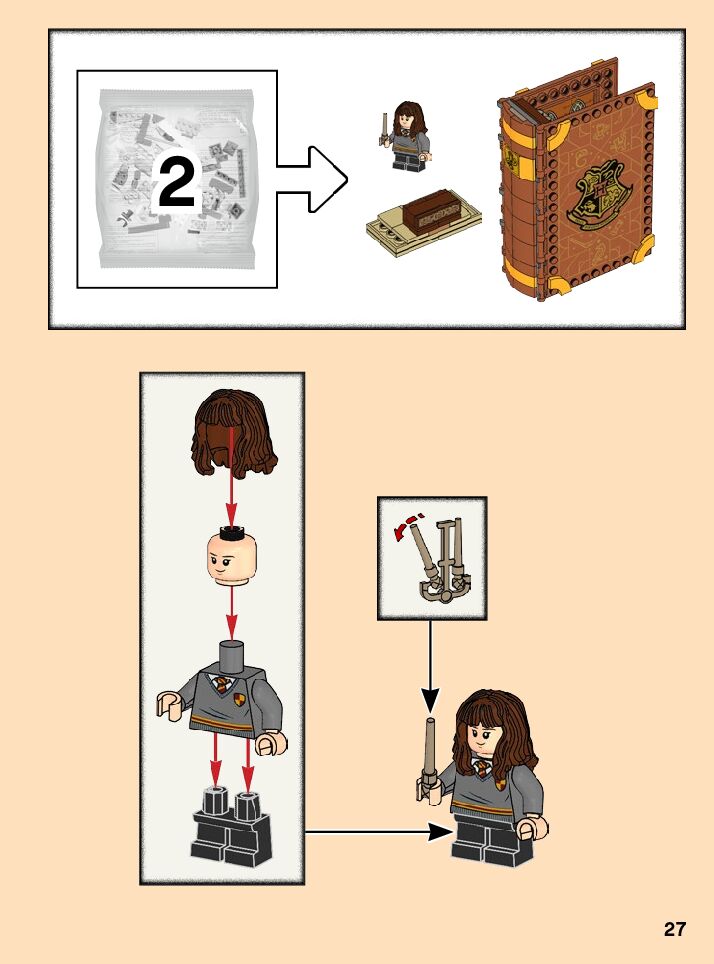 2

27