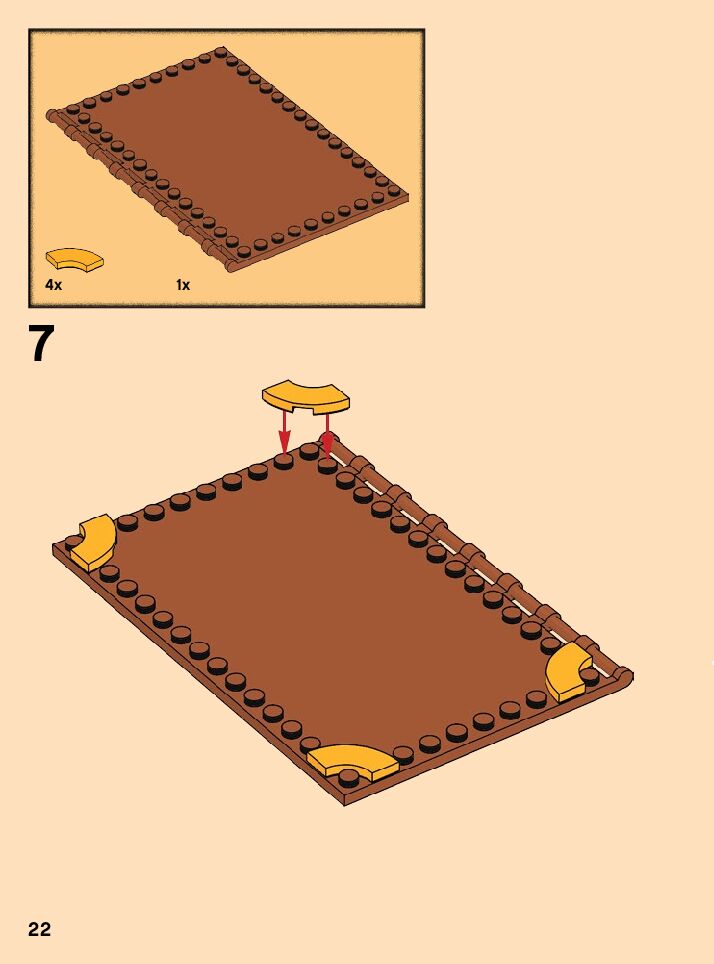 4x

1x

7

22