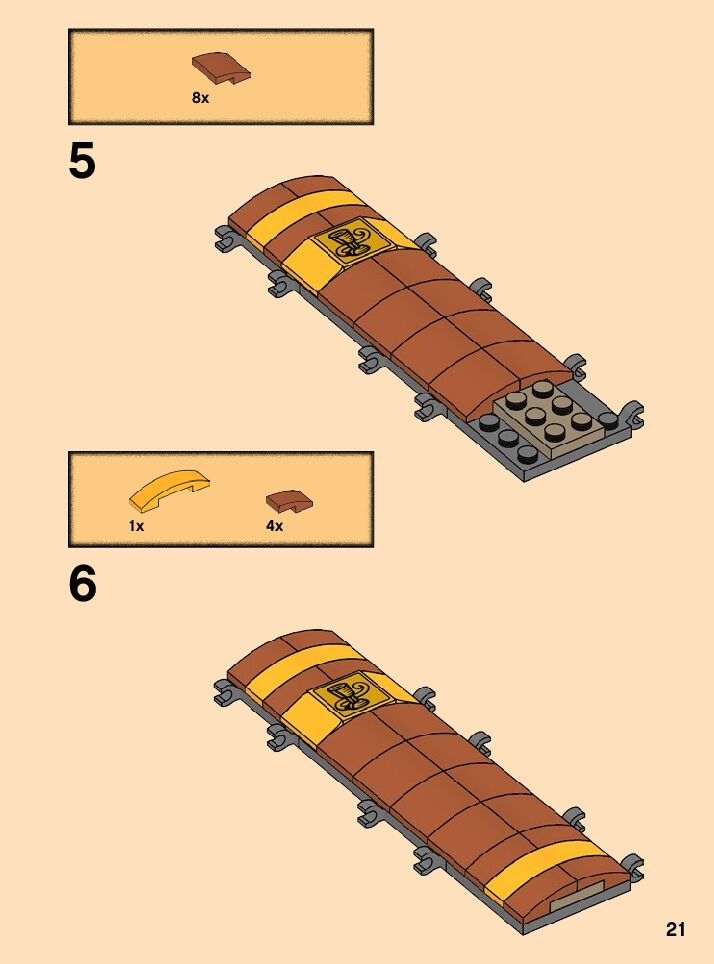 8x

5

1x

4x

6

21