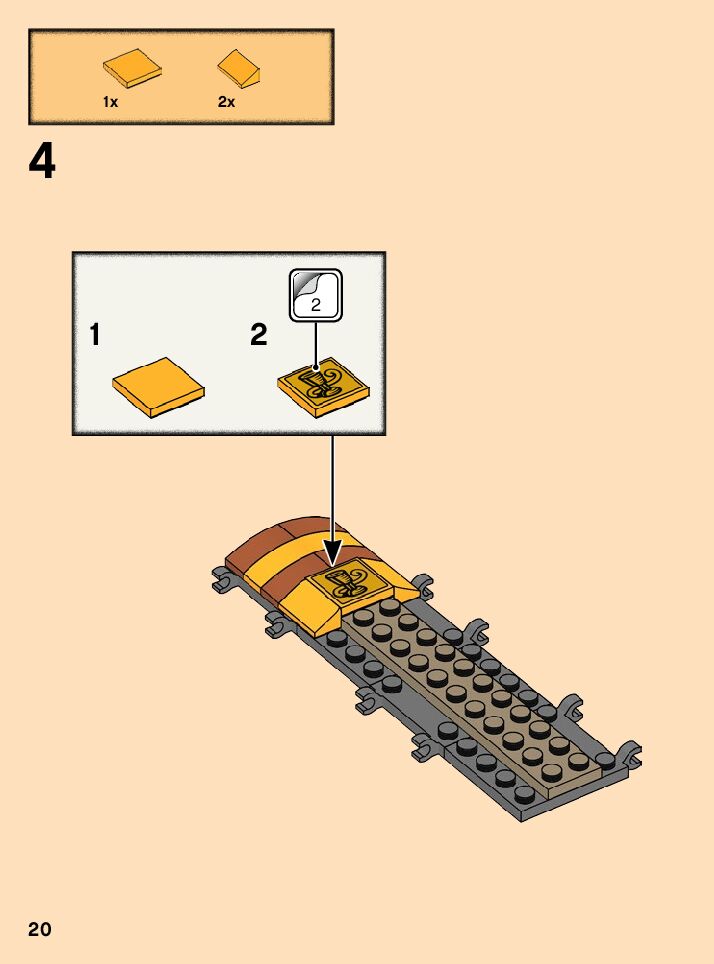 1x 2x

4

1 2

2

20