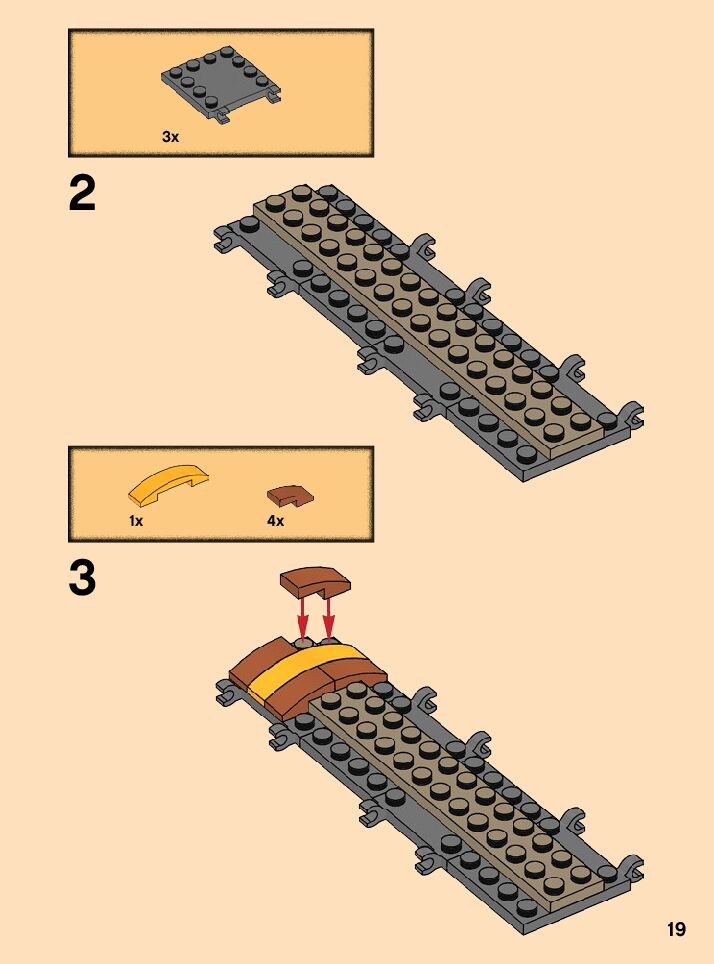 3x

2

1x

4x

3

19